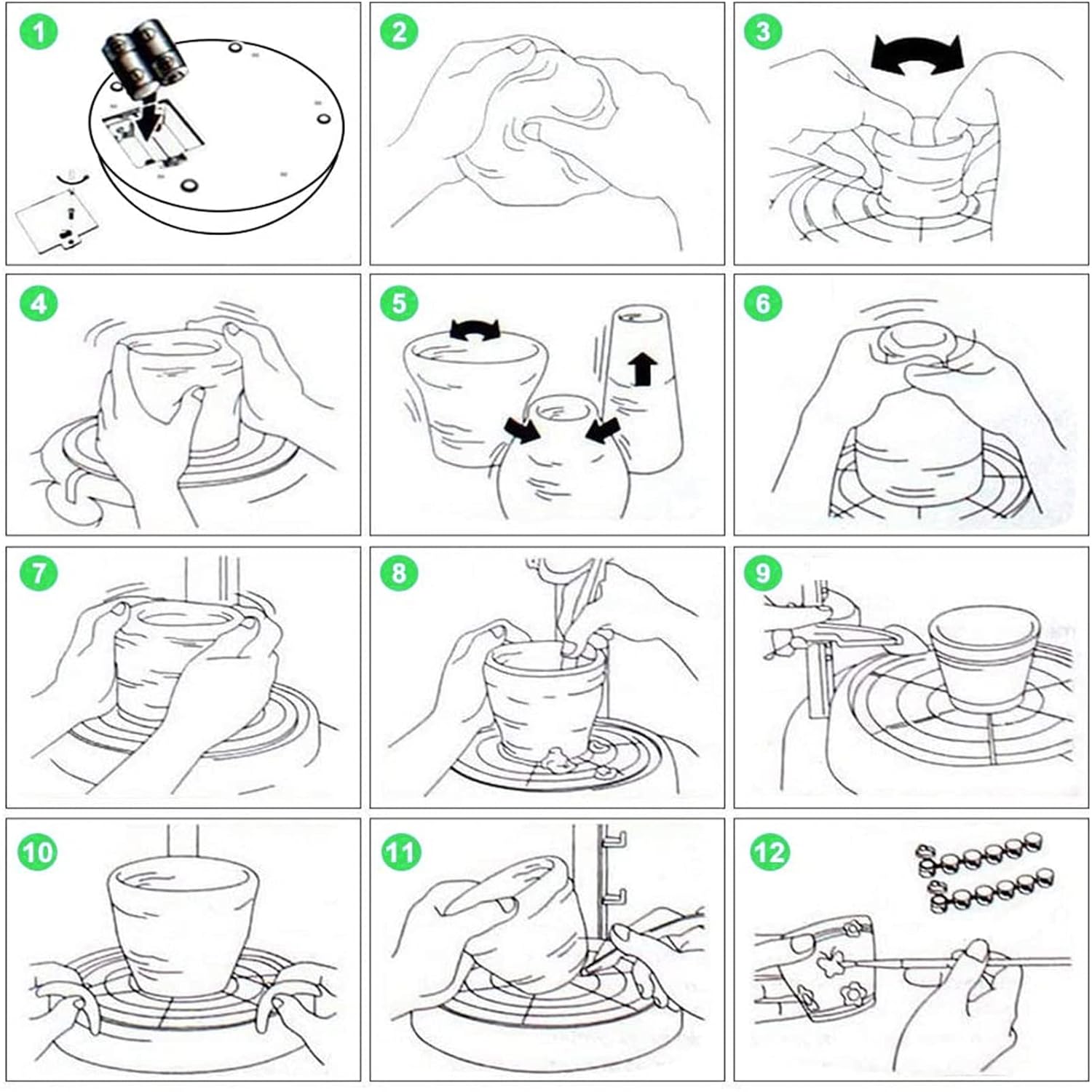 1

2

3

4

5

6

7

8

9

10

11

12