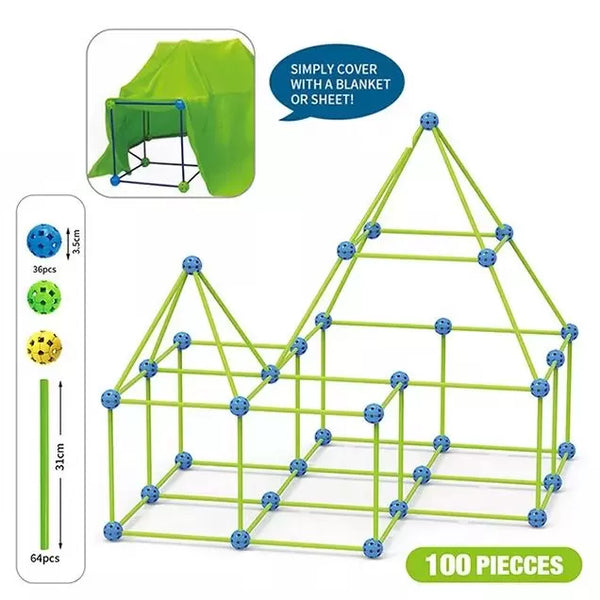 SIMPLY COVER WITH A BLANKET OR SHEET!

3.5cm

36pcs

31cm

64pcs

100 PIECCES