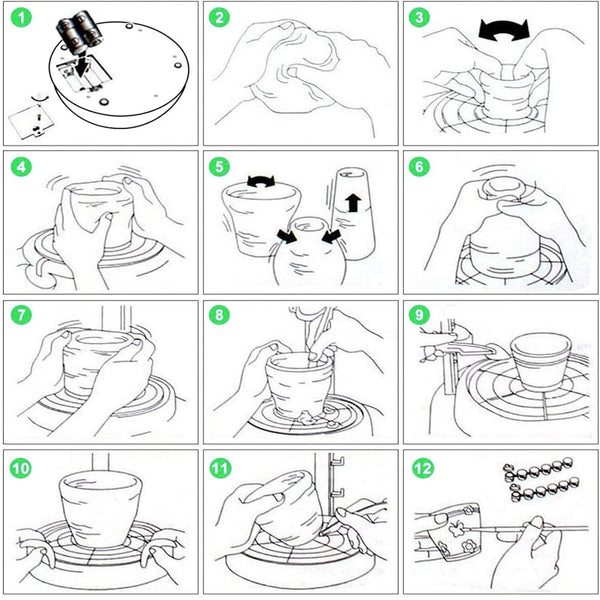 1
2
3
4
5
6
7
8
9
10
11
12