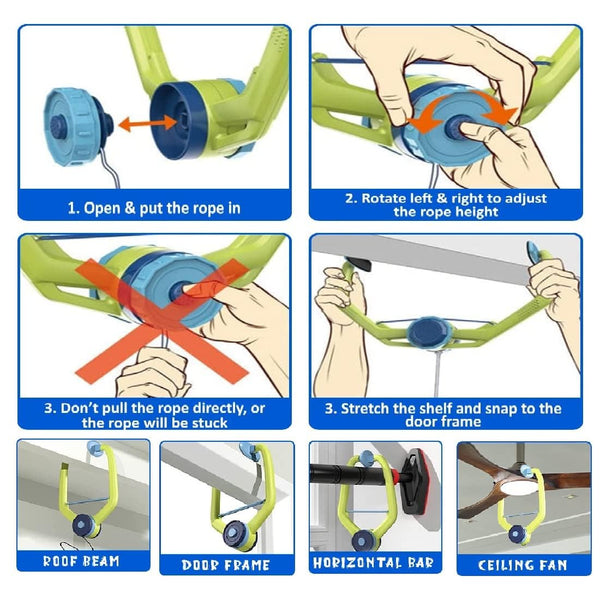 1. Open & put the rope in

2. Rotate left & right to adjust the rope height

3. Don't pull the rope directly, or the rope will be stuck

3. Stretch the shelf and snap to the door frame

ROOF BEAM

DOOR FRAME

HORIZONTAL BAR

CEILING FAN