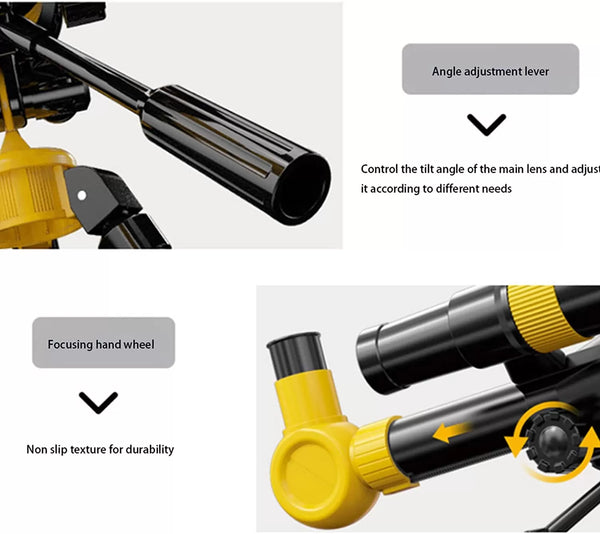 Angle adjustment lever

Control the tilt angle of the main lens and adjust it according to different needs

Focusing hand wheel

Non slip texture for durability